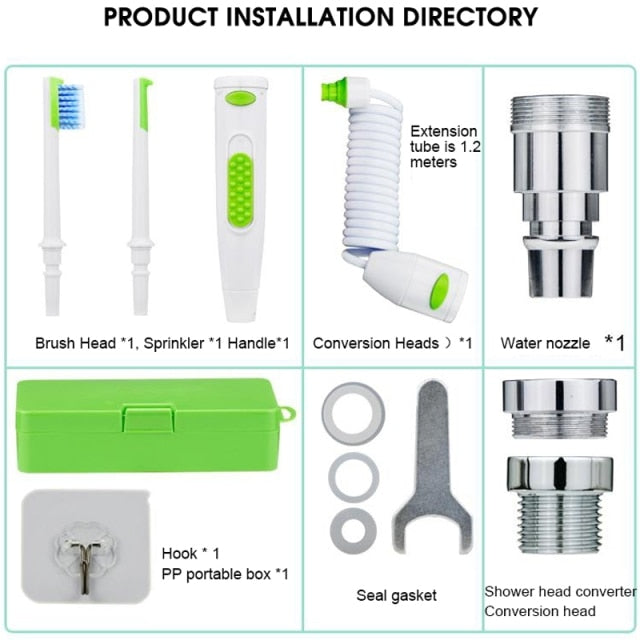 PRODUCT INSTALLATION DIRECTORY

Brush Head *1, Sprinkler *1 Handle*1

Extension tube is 1.2 meters

Conversion Heads ） *1

Water nozzle *1

Hook * 1
PP portable box *1

Seal gasket

Shower head converter
Conversion head