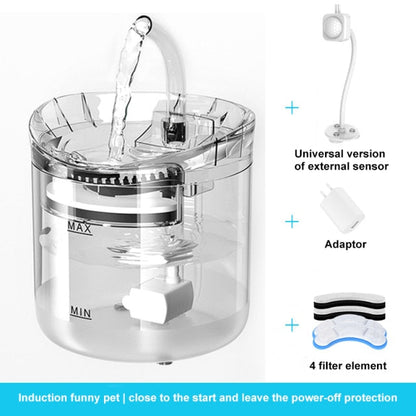 MAX

MIN

+

Universal version of external sensor

+

Adaptor

+

4 filter element

Induction funny pet | close to the start and leave the power-off protection