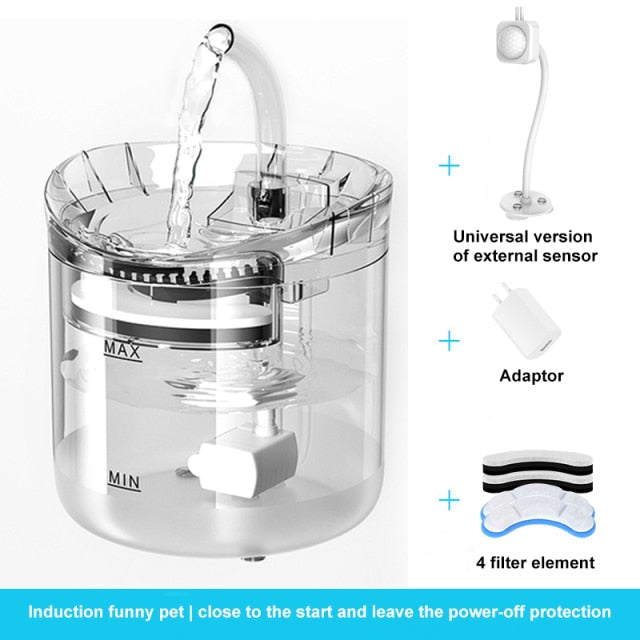 MAX

MIN

+

Universal version of external sensor

+

Adaptor

+

4 filter element

Induction funny pet | close to the start and leave the power-off protection