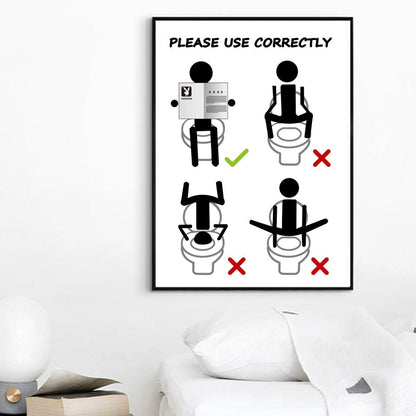 PLEASE USE CORRECTLY