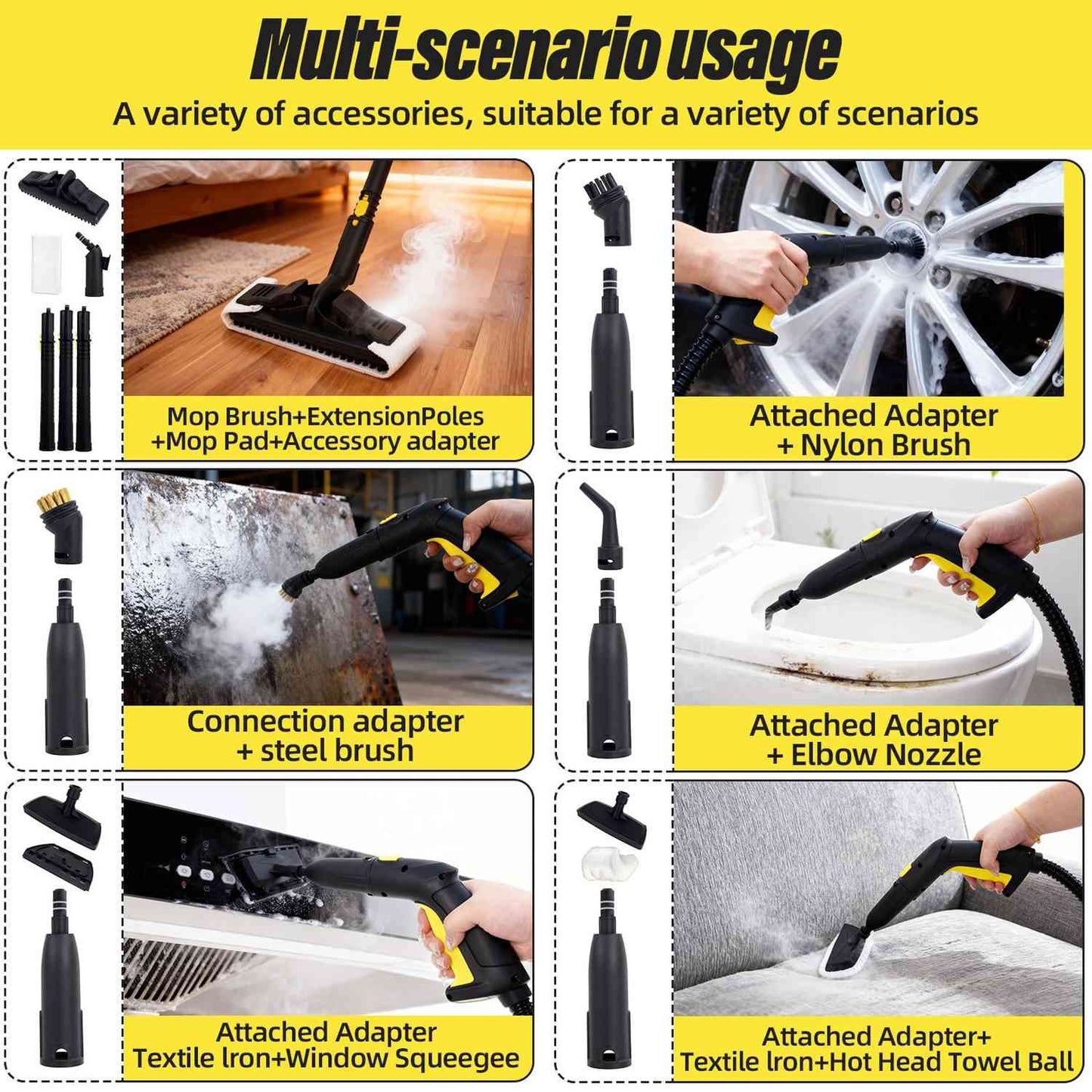 Multi-scenario usage

A variety of accessories, suitable for a variety of scenarios

Mop Brush+ExtensionPoles +Mop Pad+Accessory adapter

Attached Adapter + Nylon Brush

Connection adapter + steel brush

Attached Adapter + Elbow Nozzle

Attached Adapter Textile lron+Window Squeegee

Attached Adapter+ Textile lron+Hot Head Towel Ball