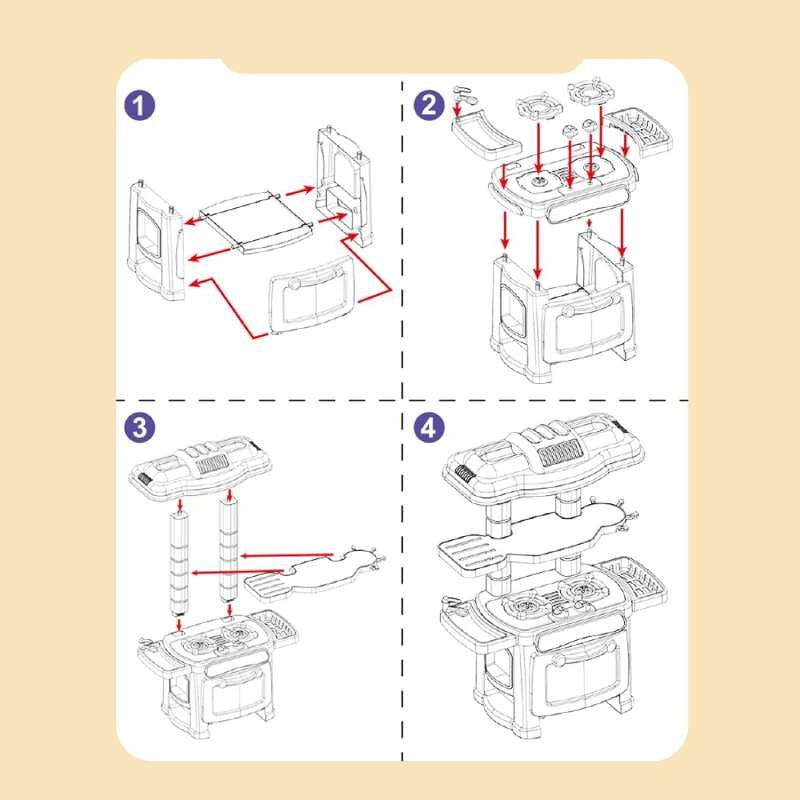 1

2

3

4