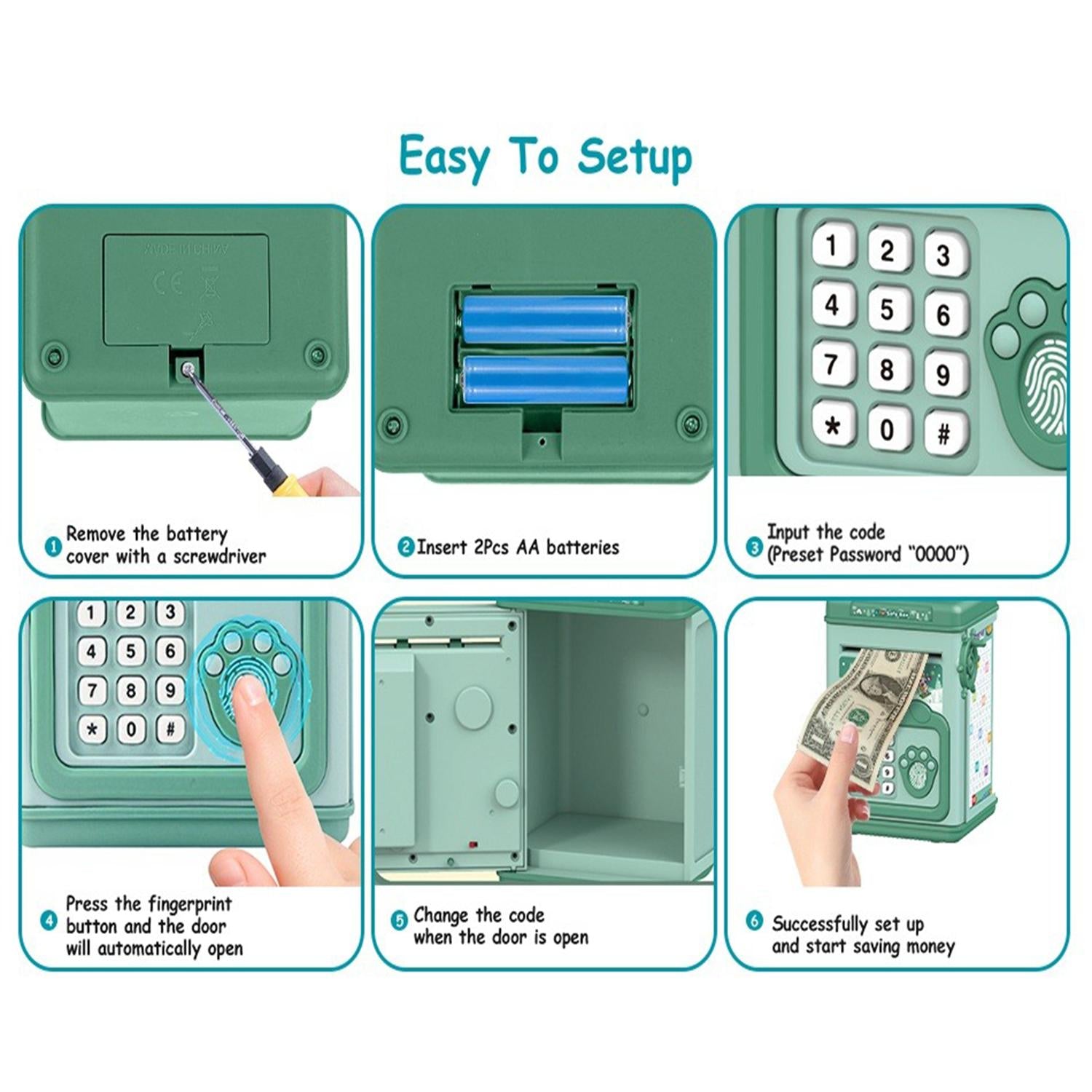 Easy To Setup

MADE IN CHINA
CE

1
2
3
4
5
6
7
8
9
*
0
#

1 Remove the battery cover with a screwdriver

2 Insert 2Pcs AA batteries

3 Input the code (Preset Password "0000")

1
2
3
4
5
6
7
8
9
*
0
#

4 Press the fingerprint button and the door will automatically open

5 Change the code when the door is open

6 Successfully set up and start saving money